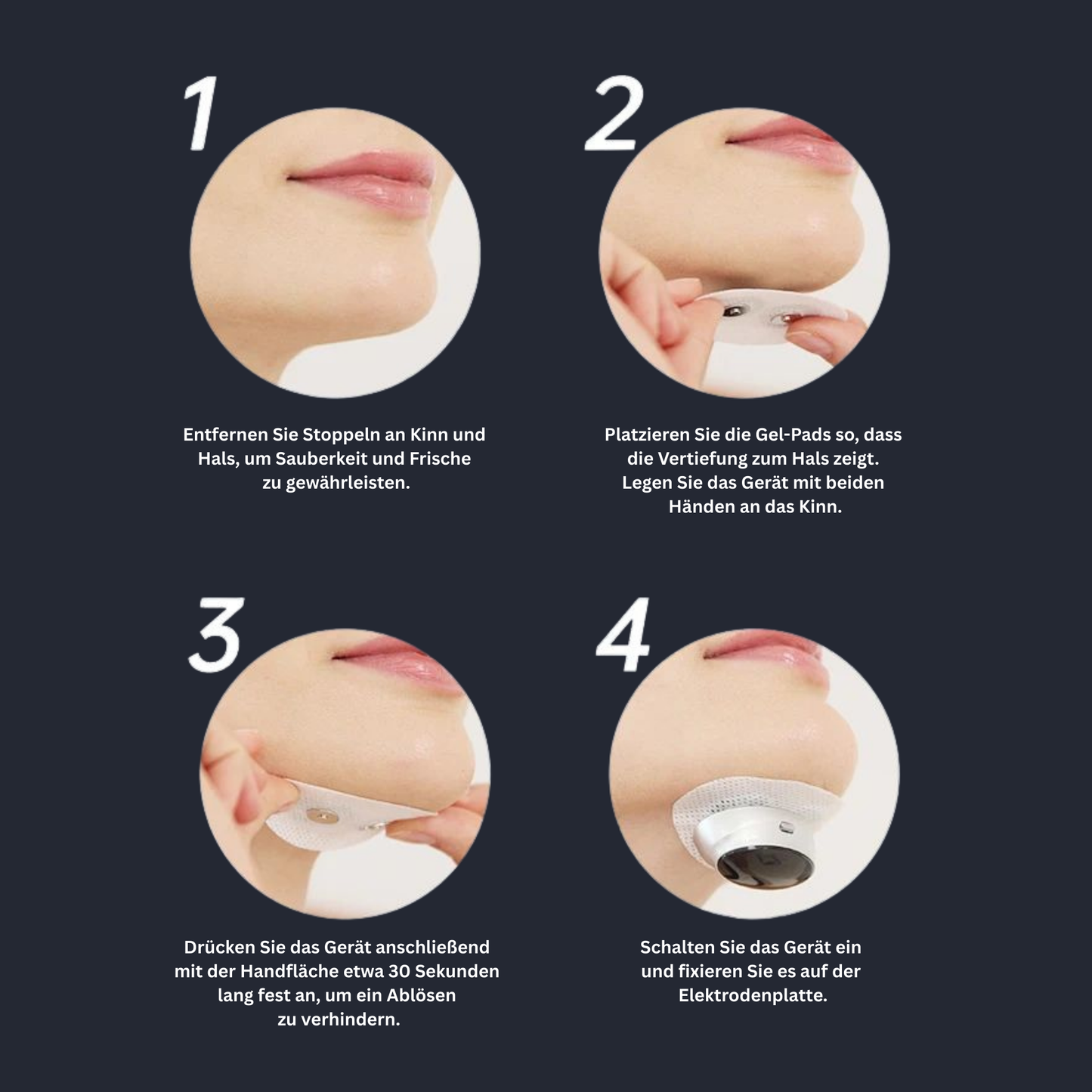 1

Entfernen Sie Stoppeln an Kinn und Hals, um Sauberkeit und Frische zu gewährleisten.

2

Platzieren Sie die Gel-Pads so, dass die Vertiefung zum Hals zeigt. Legen Sie das Gerät mit beiden Händen an das Kinn.

3

Drücken Sie das Gerät anschließend mit der Handfläche etwa 30 Sekunden lang fest an, um ein Ablösen zu verhindern.

4

Schalten Sie das Gerät ein und fixieren Sie es auf der Elektrodenplatte.